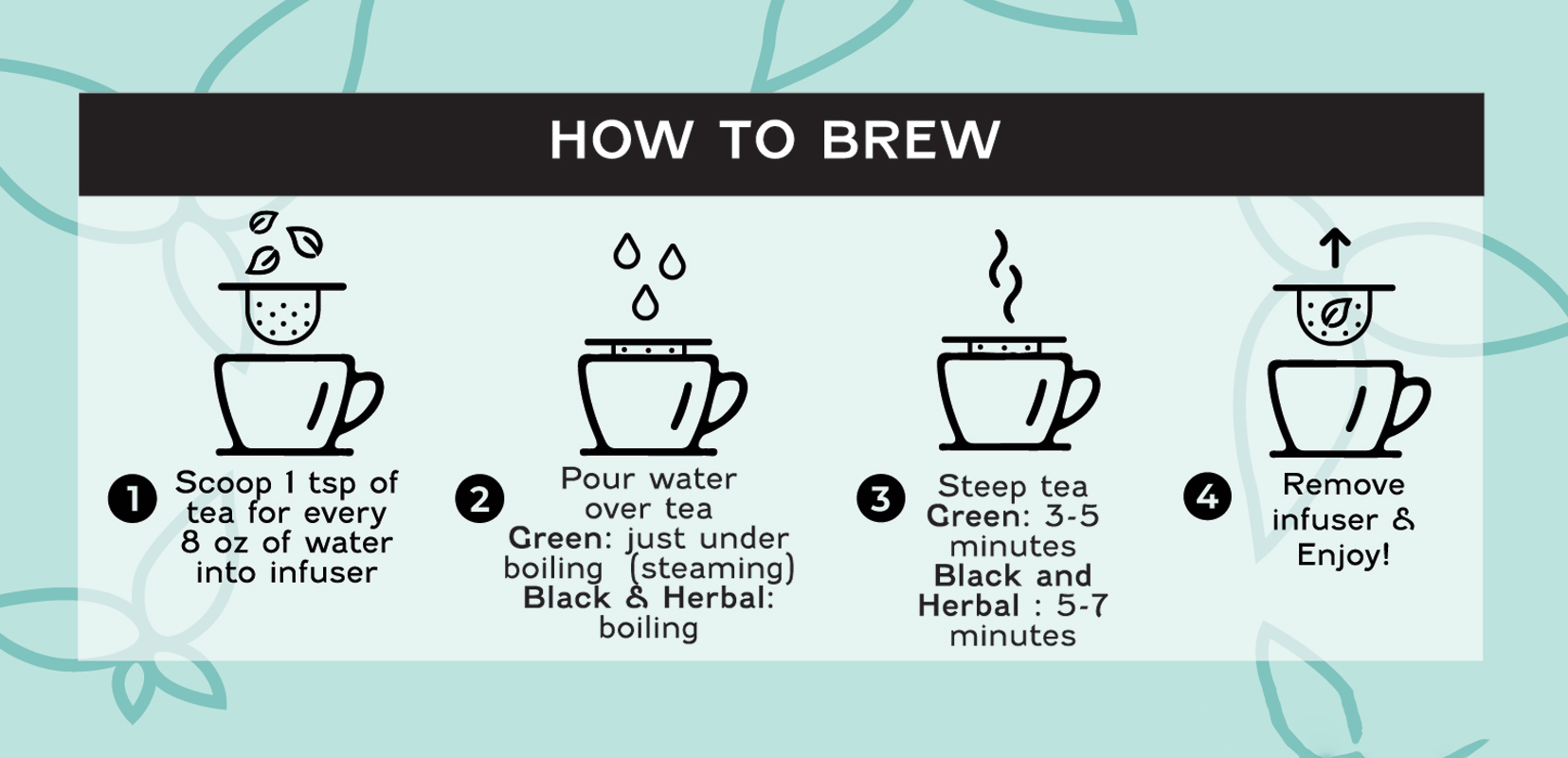 HOW TO BREW

1 Scoop 1 tsp of tea for every 8 oz of water into infuser

2 Pour water over tea
Green: just under boiling (steaming)
Black & Herbal: boiling

3 Steep tea
Green: 3-5 minutes
Black and Herbal : 5-7 minutes

4 Remove infuser & Enjoy!