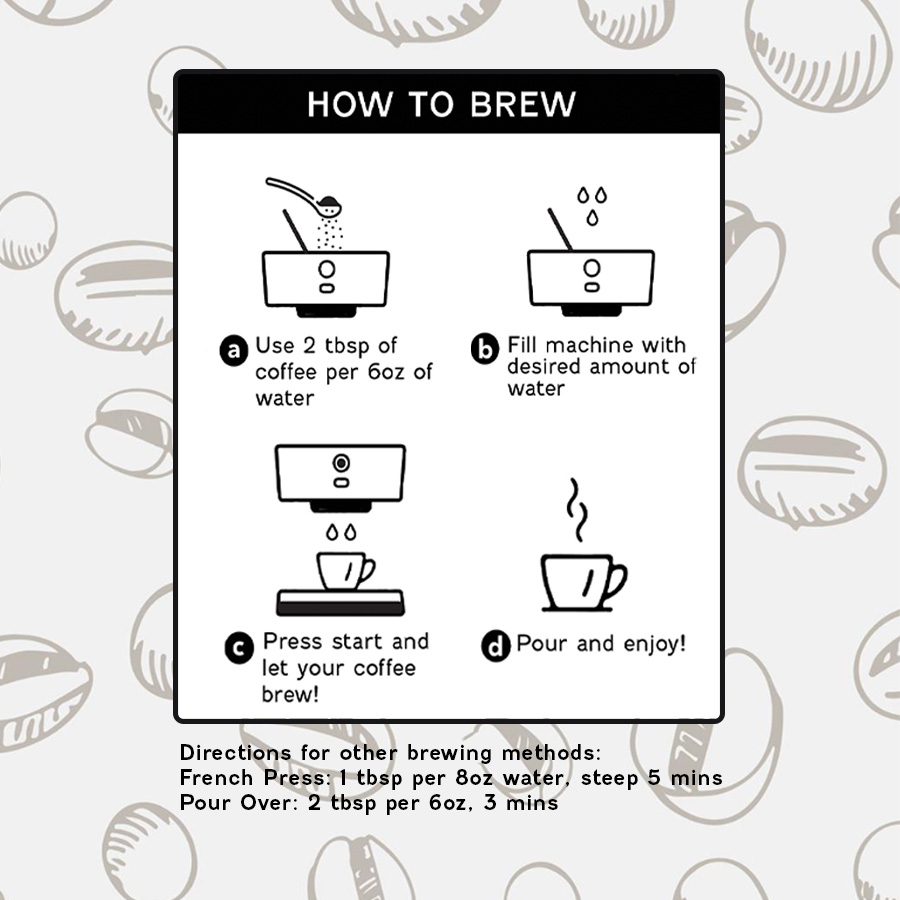 HOW TO BREW

a Use 2 tbsp of coffee per 6oz of water

b Fill machine with desired amount of water

c Press start and let your coffee brew!

d Pour and enjoy!

Directions for other brewing methods:
French Press: 1 tbsp per 8oz water, steep 5 mins
Pour Over: 2 tbsp per 6oz, 3 mins